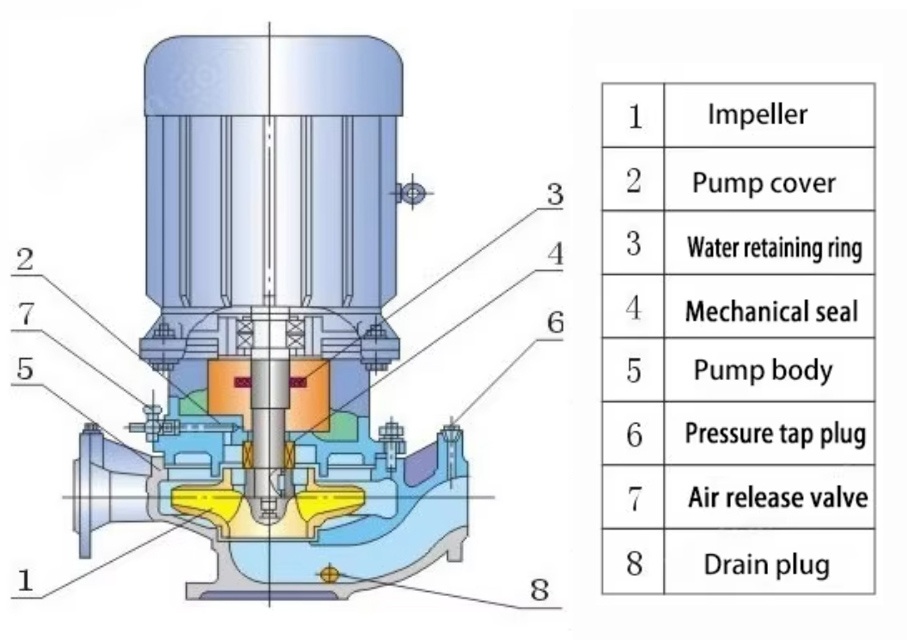 3
2
4
7
6
5
1
8

| 1 | Impeller |
|---|---|
| 2 | Pump cover |
| 3 | Water retaining ring |
| 4 | Mechanical seal |
| 5 | Pump body |
| 6 | Pressure tap plug |
| 7 | Air release valve |
| 8 | Drain plug |